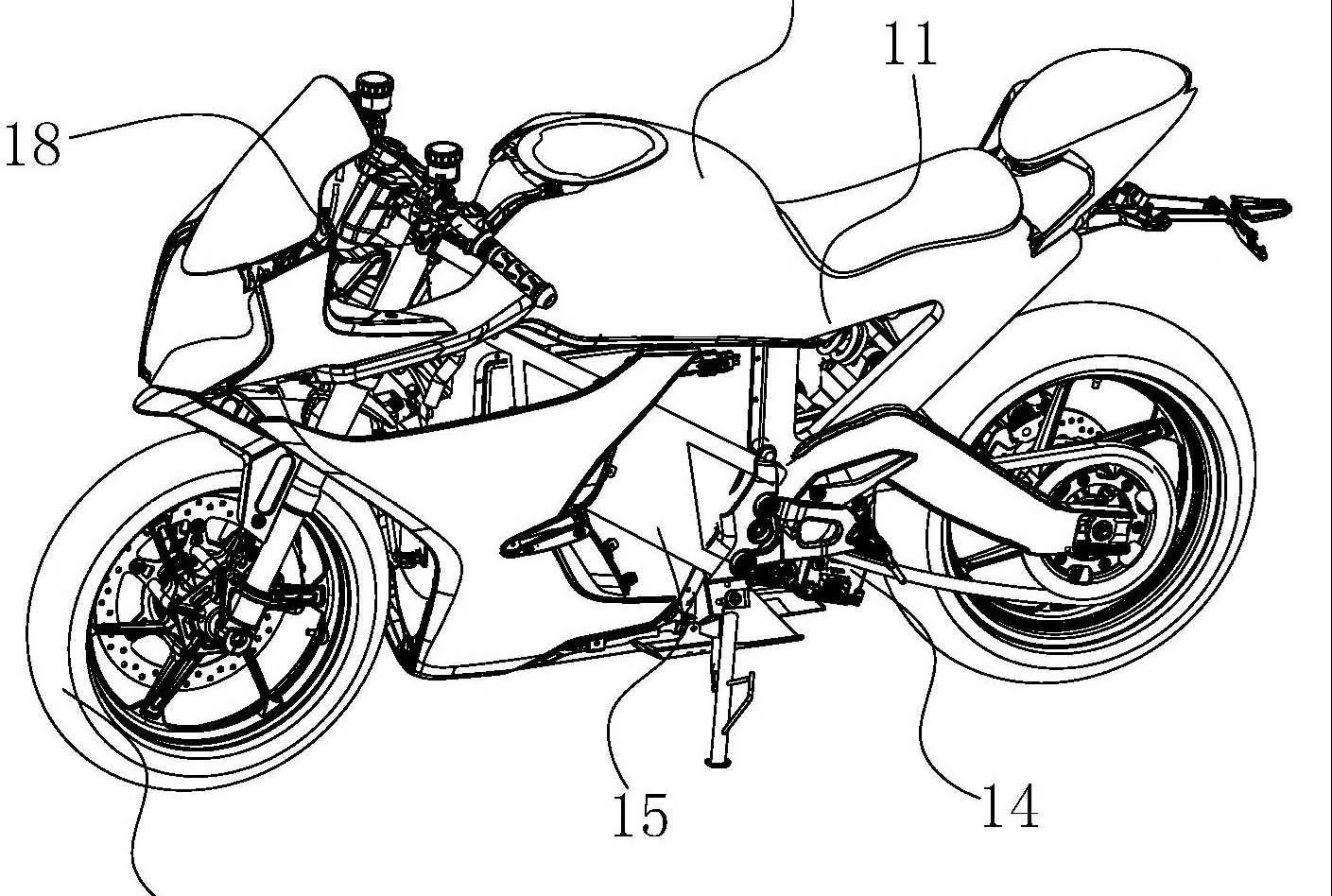 11
18
15
14