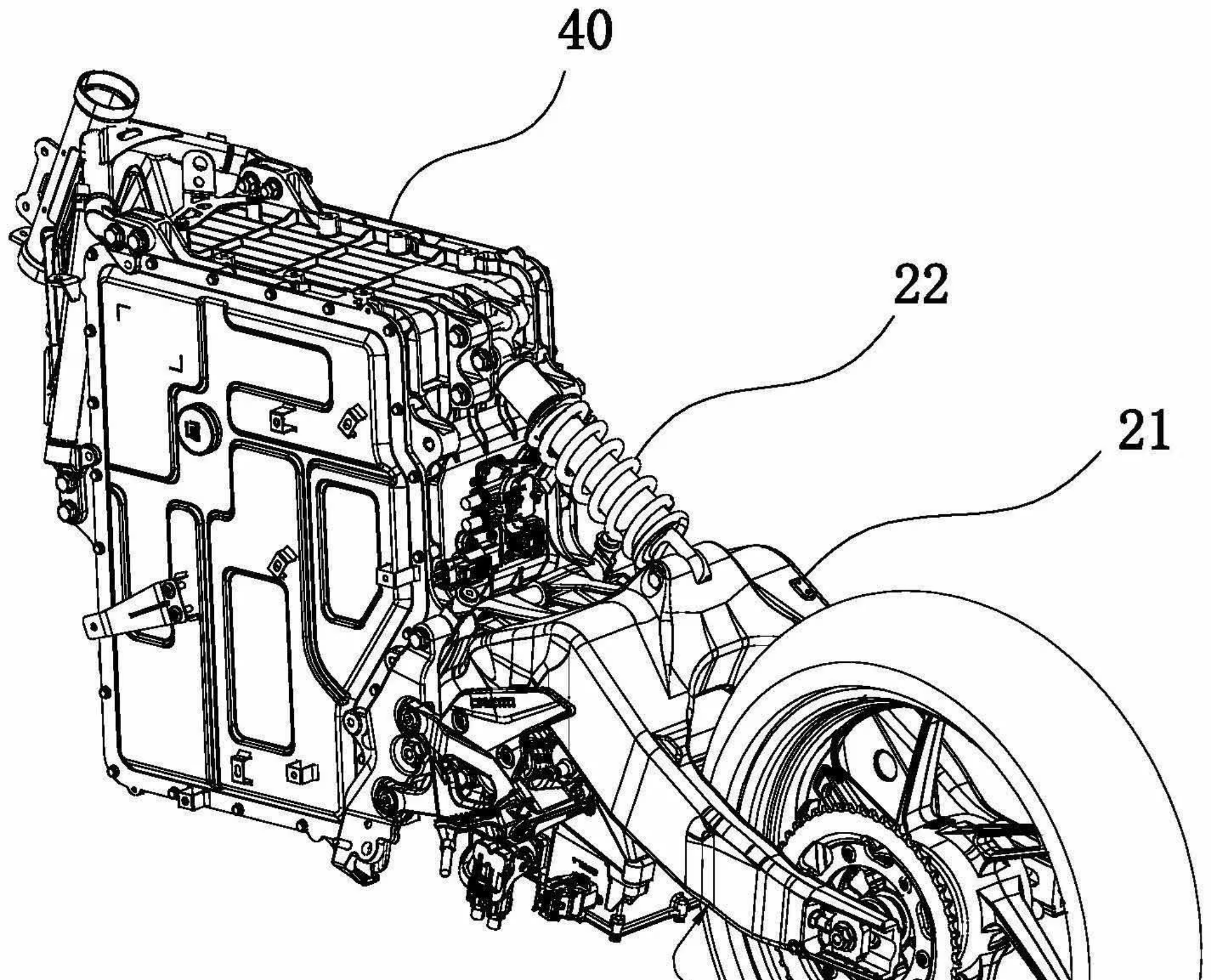 40

22

21