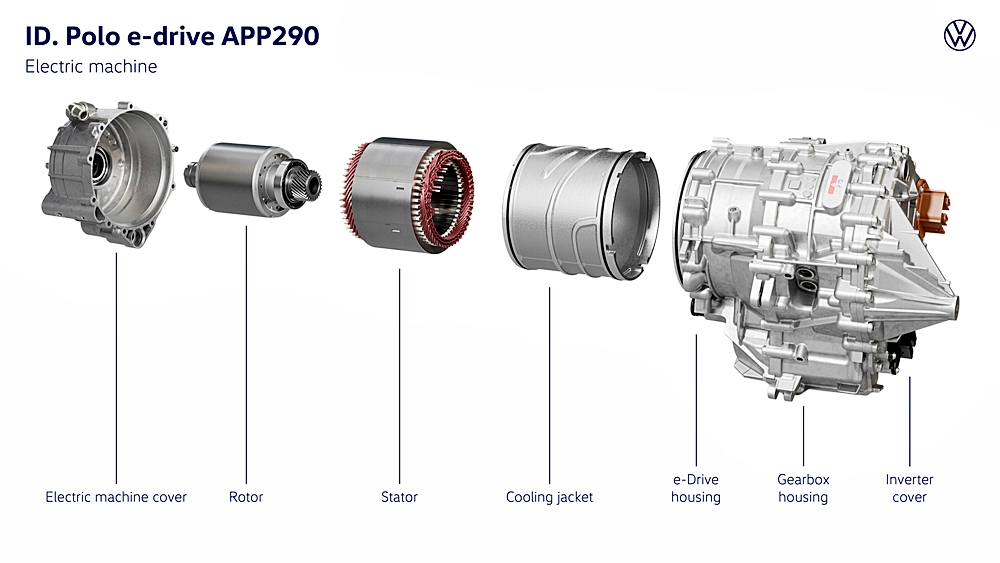 ID. Polo e-drive APP290
Electric machine

Electric machine cover

Rotor

Stator

Cooling jacket

e-Drive housing

Gearbox housing

Inverter cover