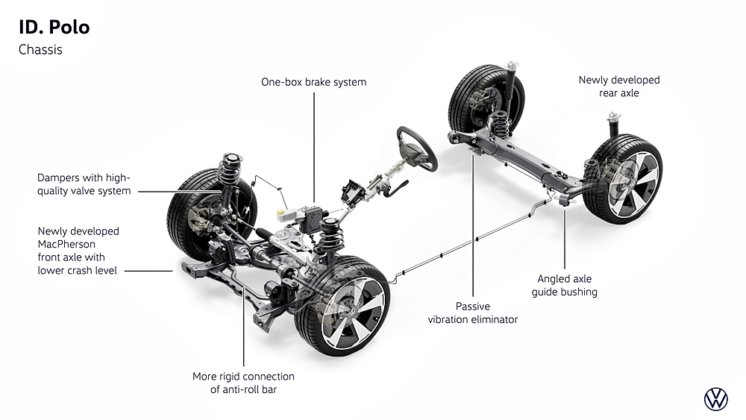 ID. Polo
Chassis

One-box brake system

Newly developed rear axle

Dampers with high-quality valve system

Newly developed MacPherson front axle with lower crash level

Angled axle guide bushing

Passive vibration eliminator

More rigid connection of anti-roll bar