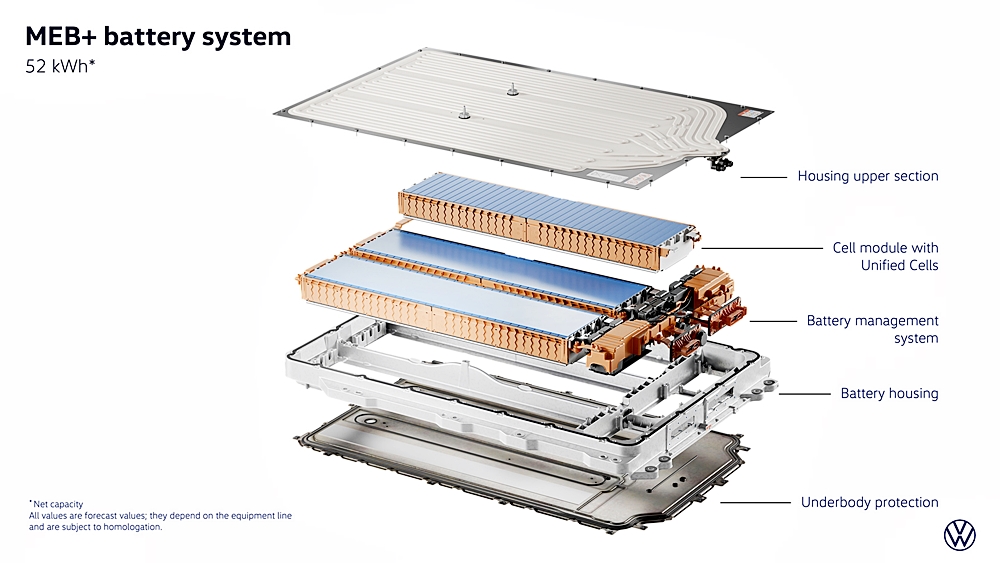 MEB+ battery system
52 kWh*

Housing upper section

Cell module with Unified Cells

Battery management system

Battery housing

Underbody protection

*Net capacity
All values are forecast values; they depend on the equipment line and are subject to homologation.